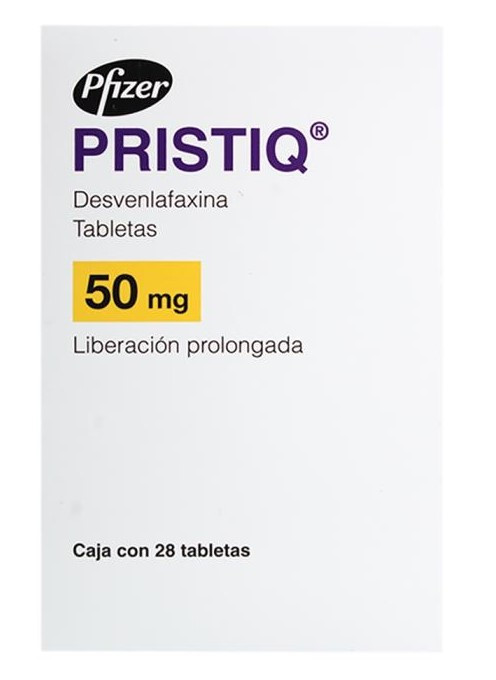 Pfizer

PRISTIQ®

Desvenlafaxina
Tabletas

50 mg

Liberación prolongada

Caja con 28 tabletas